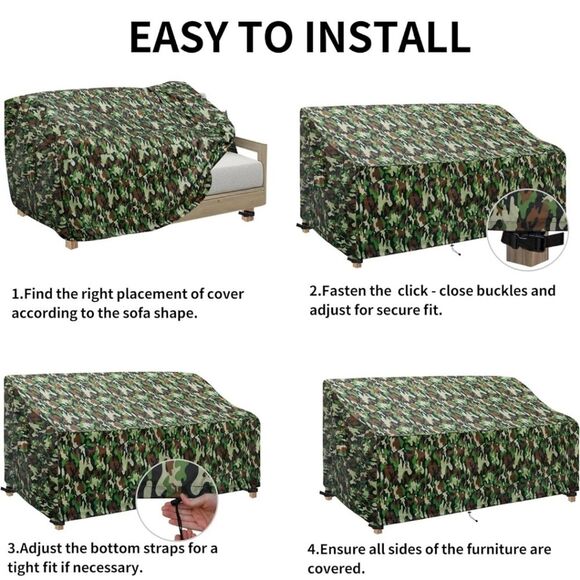 EASY TO INSTALL

1.Find the right placement of cover according to the sofa shape.

2.Fasten the  click - close buckles and adjust for secure fit.

3.Adjust the bottom straps for a tight fit if necessary.

4.Ensure all sides of the furniture are covered.